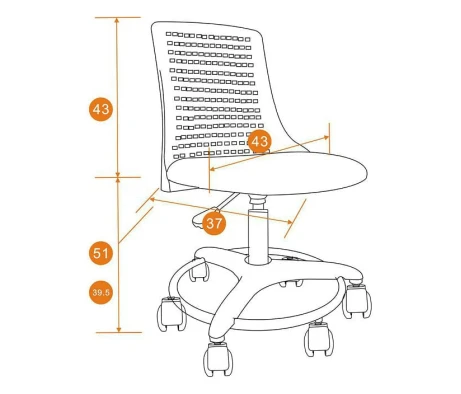 43

43

37

51

39.5